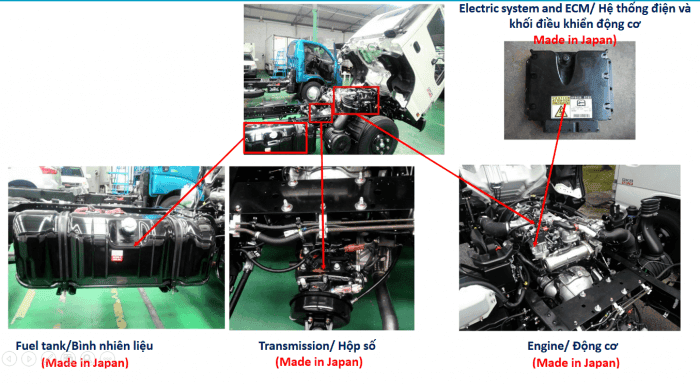 Electric system and ECM/ Hệ thống điện và khối điều khiển động cơ
Made in Japan)

Fuel tank/Bình nhiên liệu
(Made in Japan)

Transmission/ Hộp số
(Made in Japan)

Engine/ Động cơ
(Made in Japan)